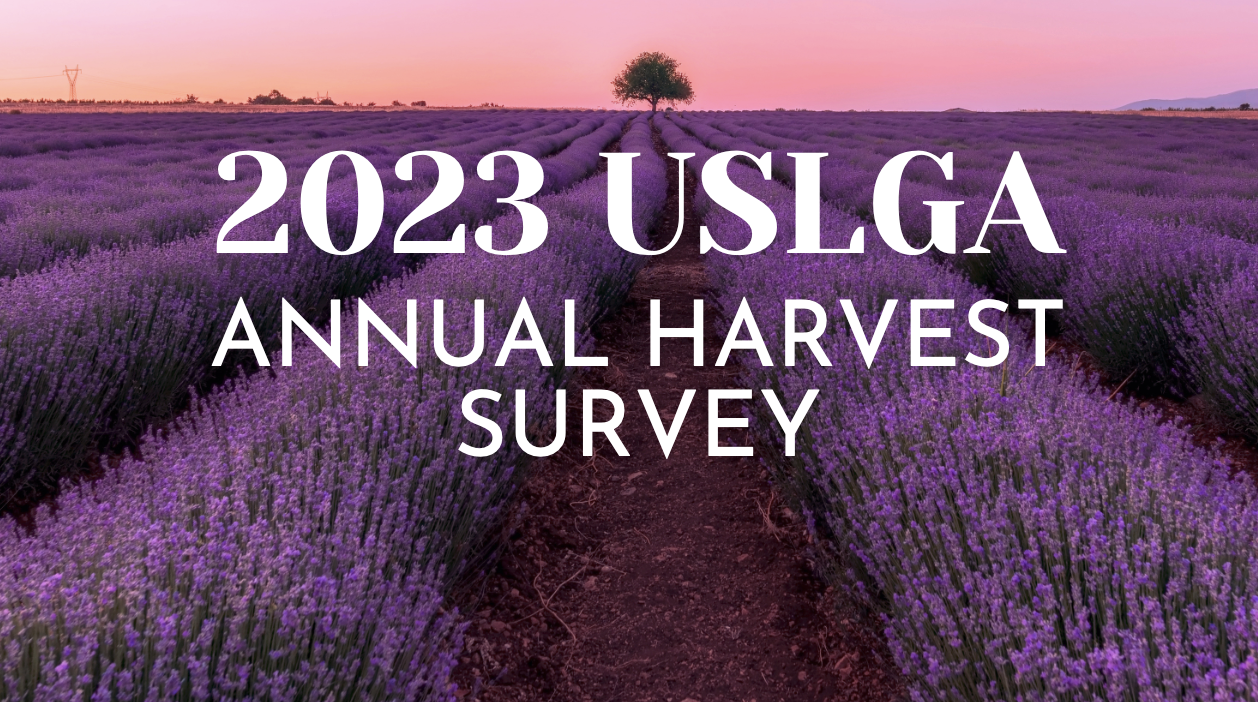 2023 USLGA
ANNUAL HARVEST SURVEY